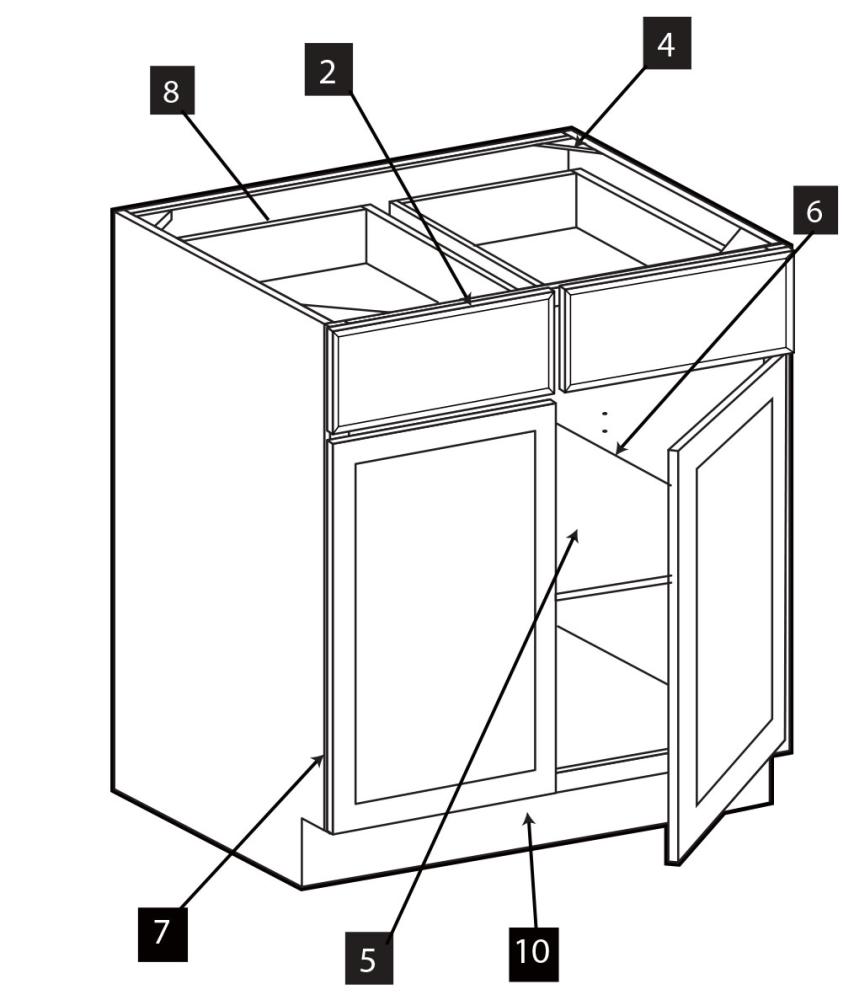 8
2
4
6
7
5
10